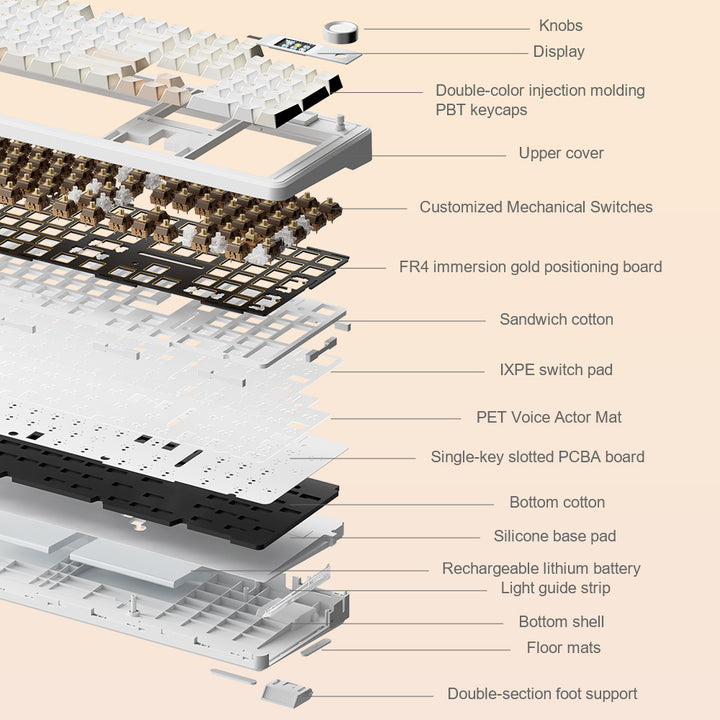 Knobs
Display
Double-color injection molding PBT keycaps
Upper cover
Customized Mechanical Switches
FR4 immersion gold positioning board
Sandwich cotton
IXPE switch pad
PET Voice Actor Mat
Single-key slotted PCBA board
Bottom cotton
Silicone base pad
Rechargeable lithium battery
Light guide strip
Bottom shell
Floor mats
Double-section foot support