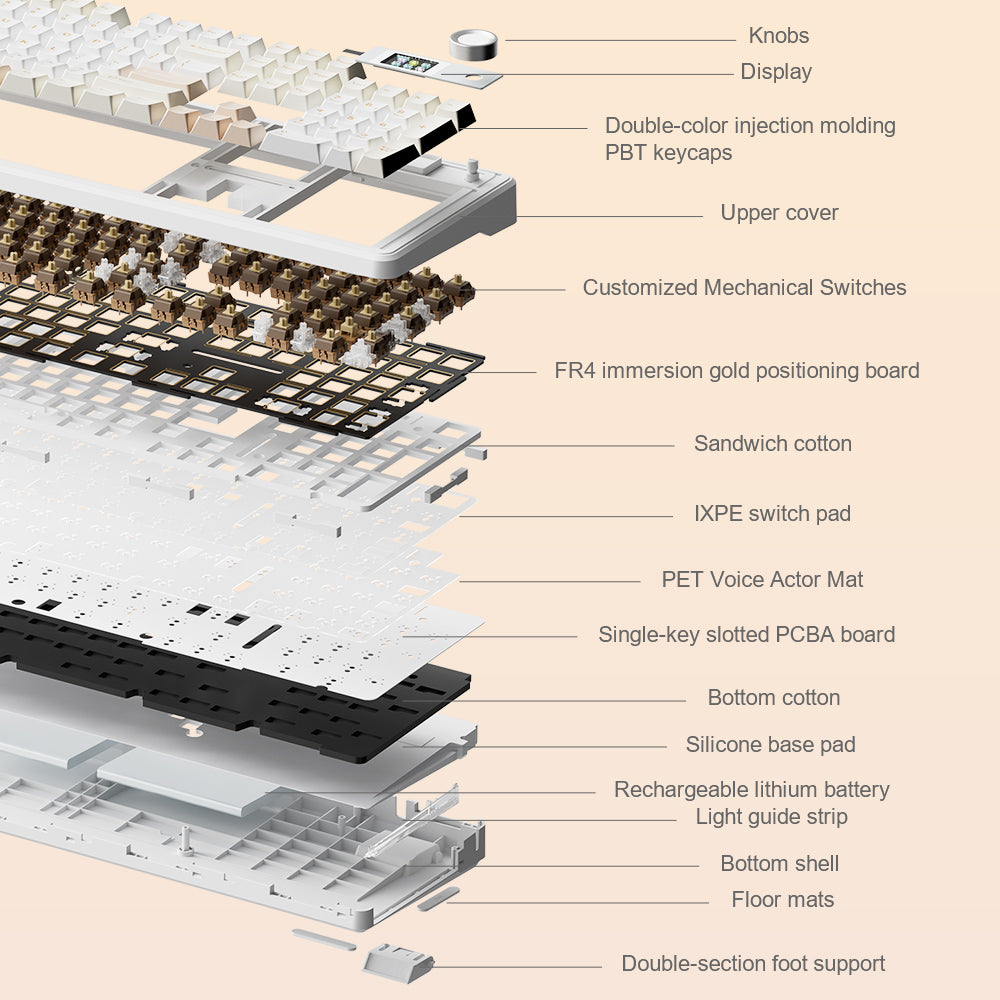 Knobs
Display
Double-color injection molding PBT keycaps
Upper cover
Customized Mechanical Switches
FR4 immersion gold positioning board
Sandwich cotton
IXPE switch pad
PET Voice Actor Mat
Single-key slotted PCBA board
Bottom cotton
Silicone base pad
Rechargeable lithium battery
Light guide strip
Bottom shell
Floor mats
Double-section foot support