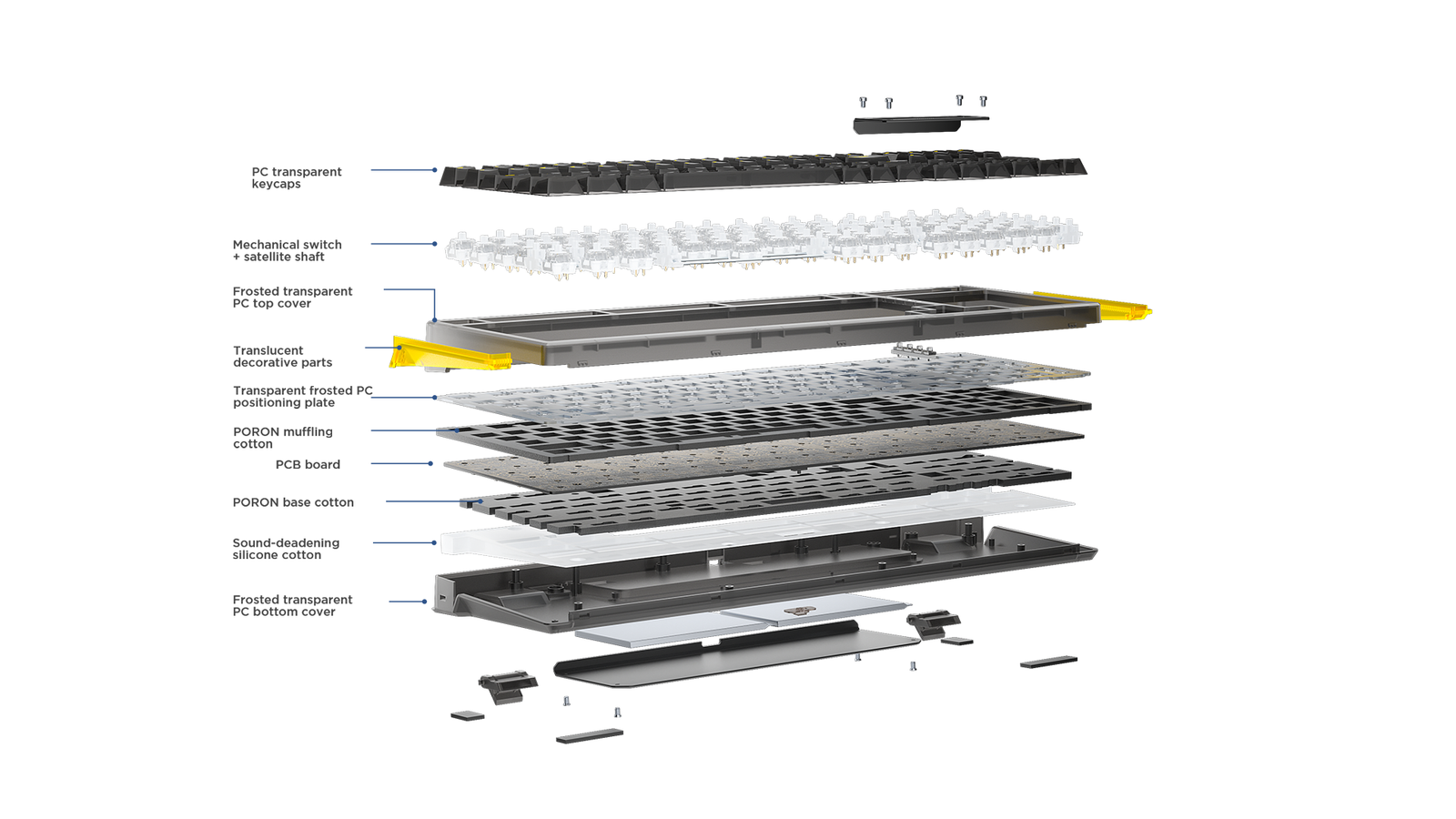 PC transparent keycaps

Mechanical switch + satellite shaft

Frosted transparent PC top cover

Translucent decorative parts

Transparent frosted PC positioning plate

PORON muffling cotton

PCB board

PORON base cotton

Sound-deadening silicone cotton

Frosted transparent PC bottom cover